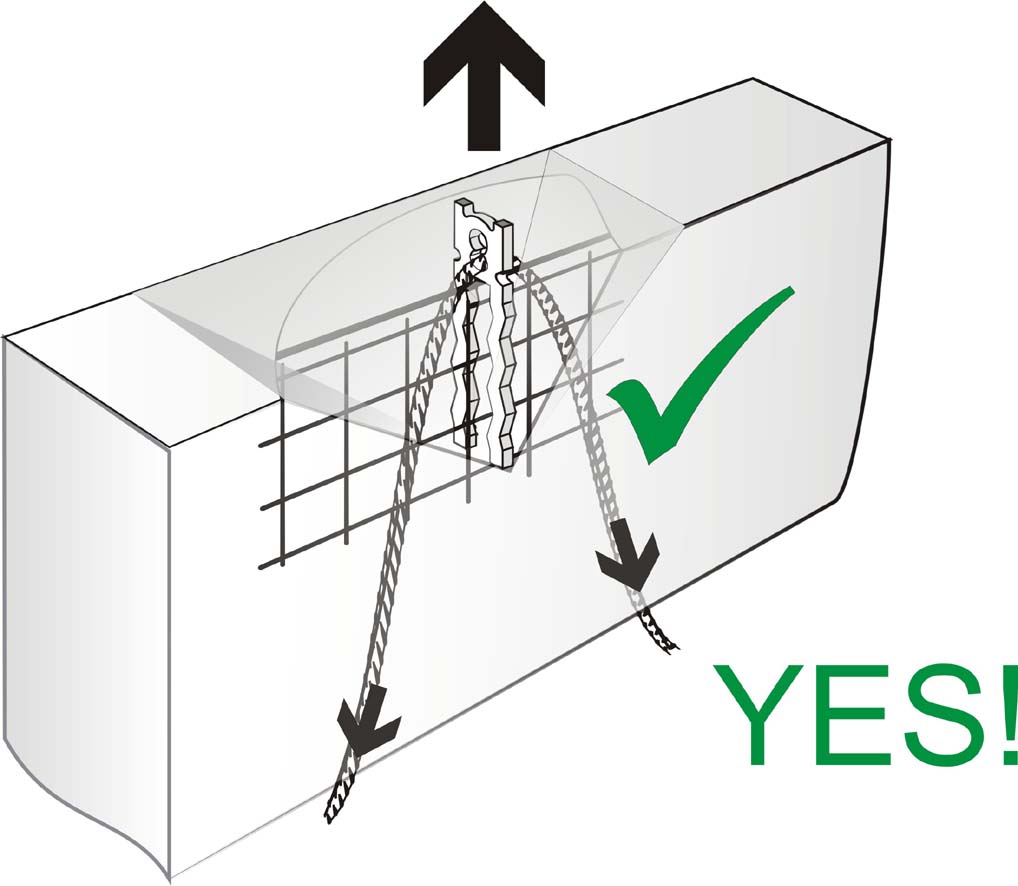 YES!