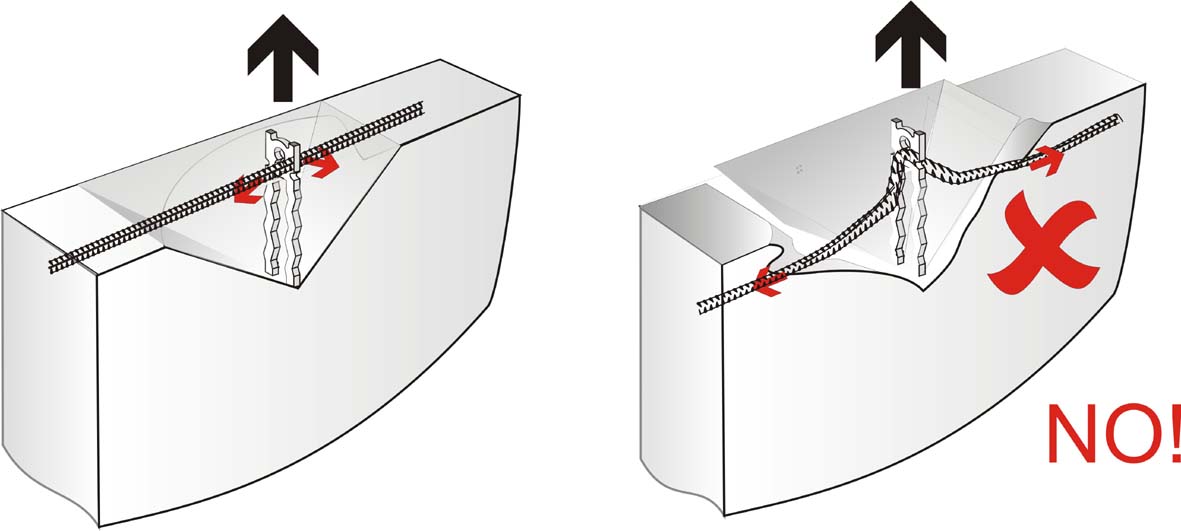 NO!